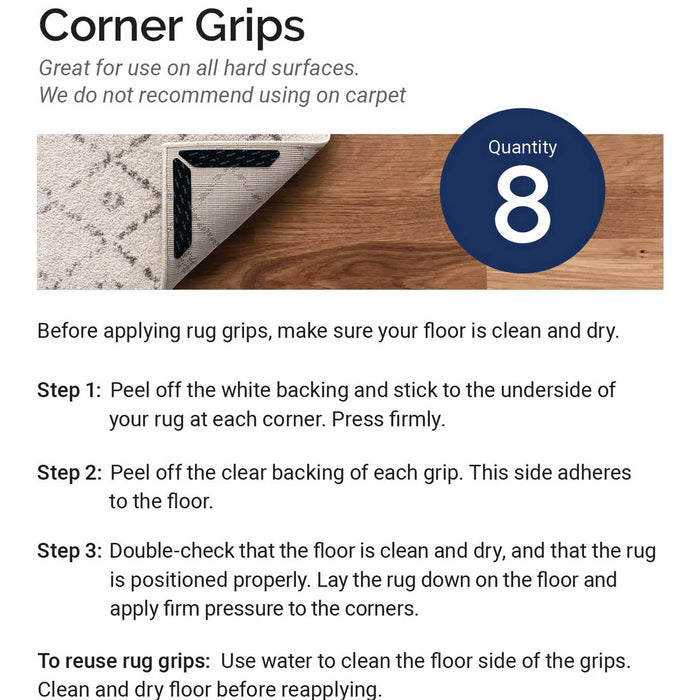 Corner Grips

Great for use on all hard surfaces.
We do not recommend using on carpet

Quantity
8

Before applying rug grips, make sure your floor is clean and dry.

Step 1: Peel off the white backing and stick to the underside of your rug at each corner. Press firmly.

Step 2: Peel off the clear backing of each grip. This side adheres to the floor.

Step 3: Double-check that the floor is clean and dry, and that the rug is positioned properly. Lay the rug down on the floor and apply firm pressure to the corners.

To reuse rug grips: Use water to clean the floor side of the grips. Clean and dry floor before reapplying.